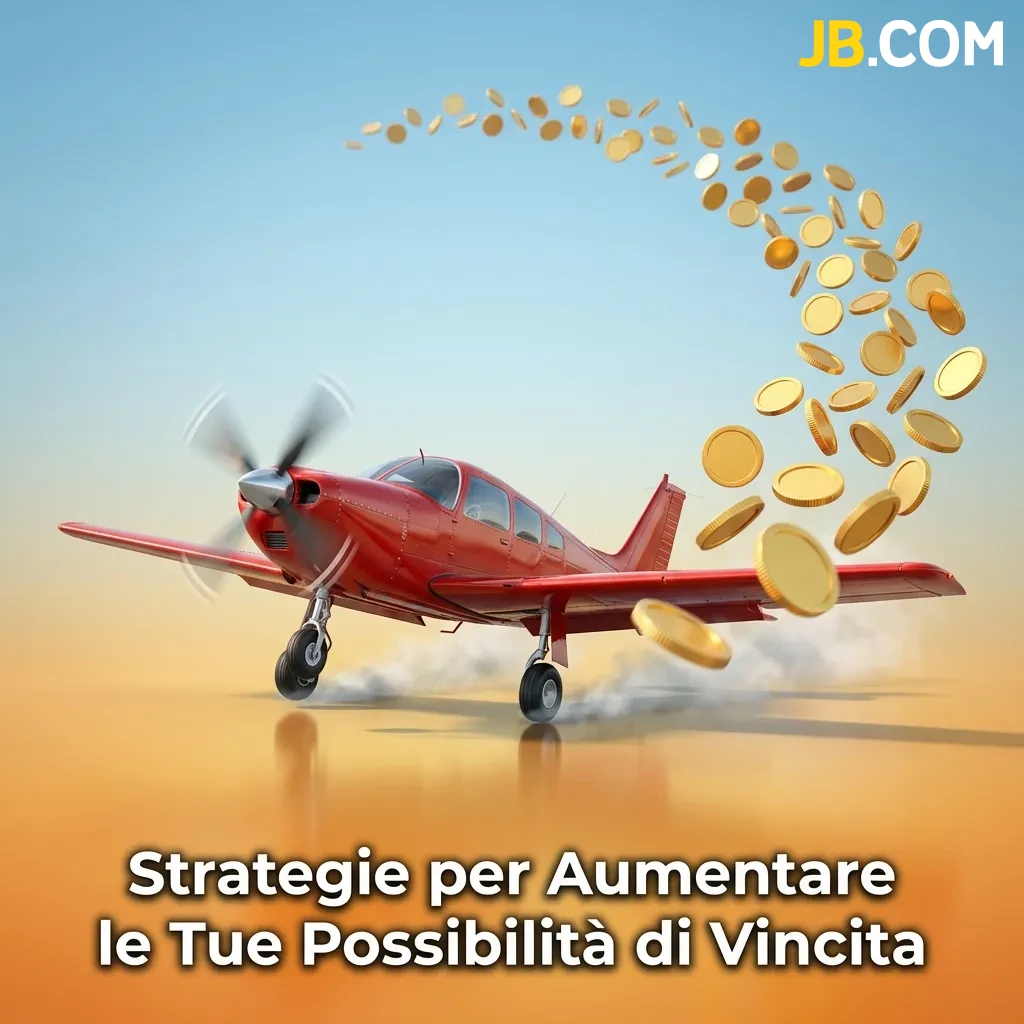 JB.COM

Strategie per Aumentare le Tue Possibilità di Vincita